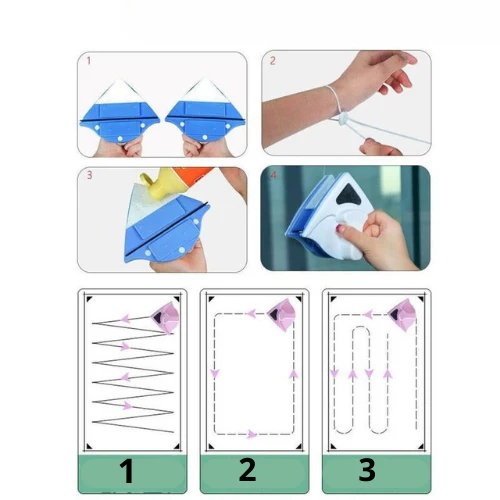 1

2

3

4

1

2

3