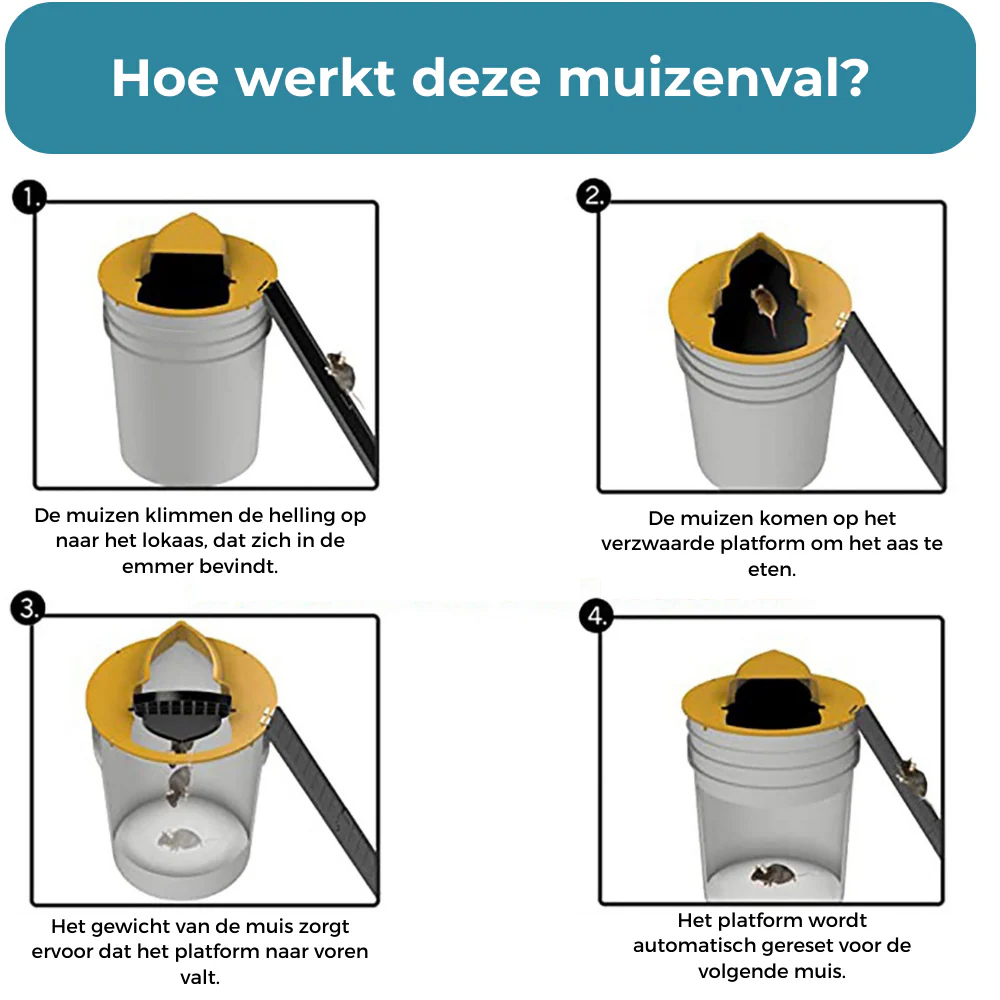 Hoe werkt deze muizenval?

1.

De muizen klimmen de helling op naar het lokaas, dat zich in de emmer bevindt.

2.

De muizen komen op het verzwaarde platform om het aas te eten.

3.

Het gewicht van de muis zorgt ervoor dat het platform naar voren valt.

4.

Het platform wordt automatisch gereset voor de volgende muis.