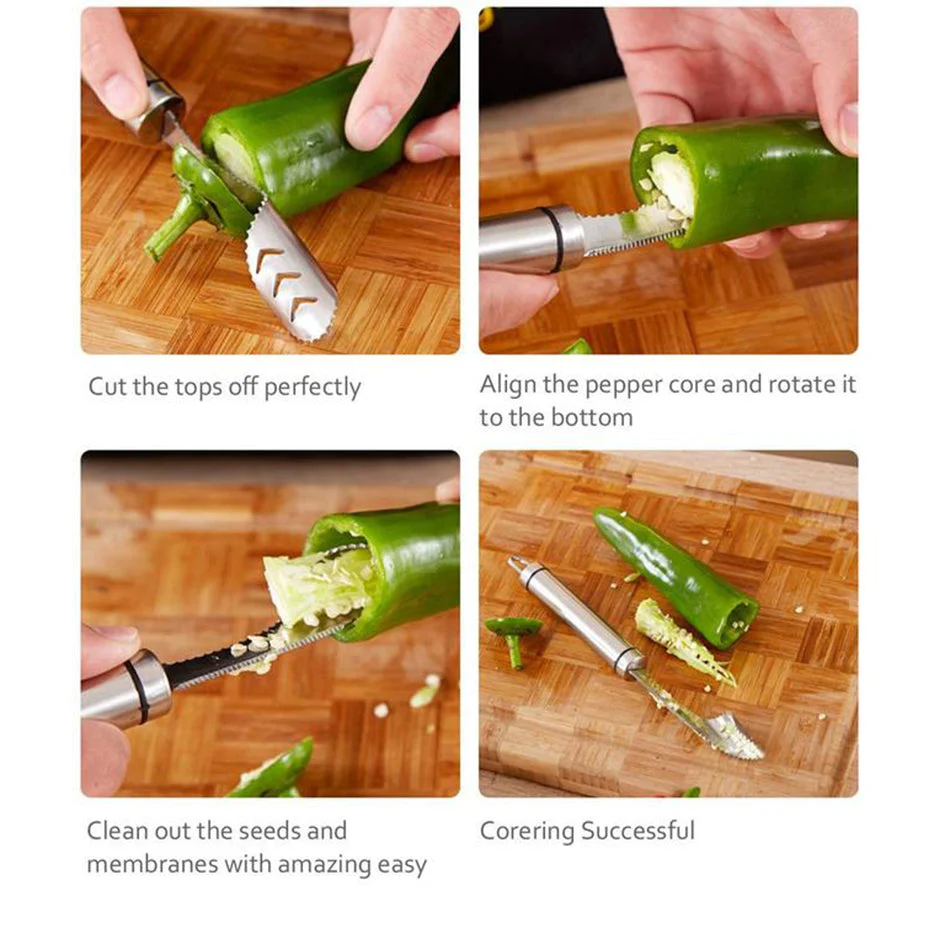 Cut the tops off perfectly

Align the pepper core and rotate it to the bottom

Clean out the seeds and membranes with amazing easy

Corering Successful